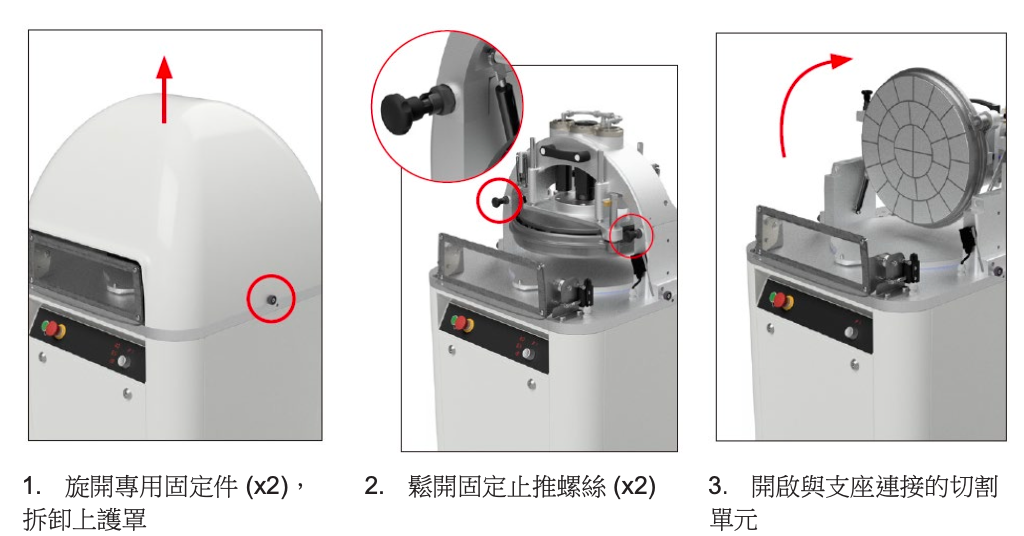 1. 旋開專用固定件 (x2)，拆卸上護罩

2. 鬆開固定止推螺絲 (x2)

3. 開啟與支座連接的切割單元