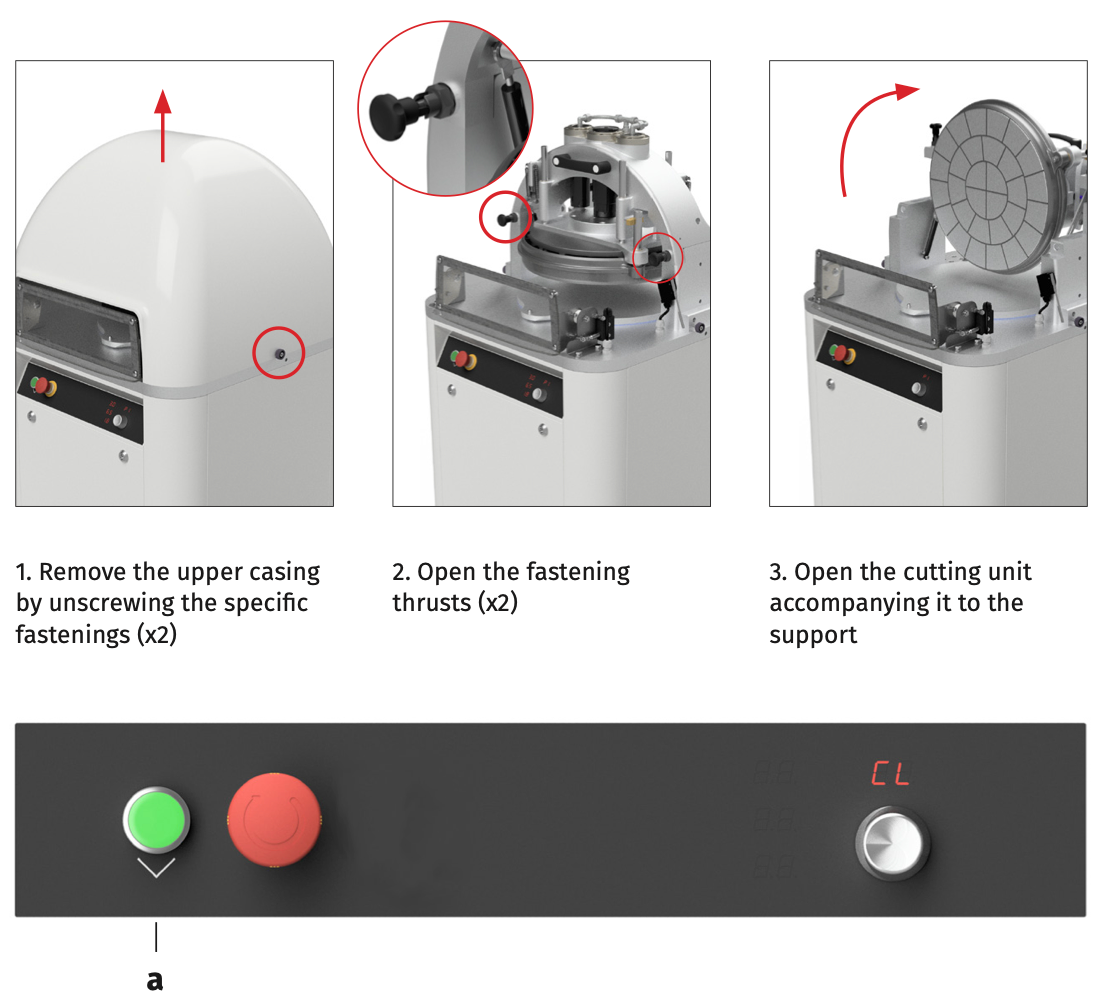 1. Remove the upper casing by unscrewing the specific fastenings (x2)

2. Open the fastening thrusts (x2)

3. Open the cutting unit accompanying it to the support

CL

a